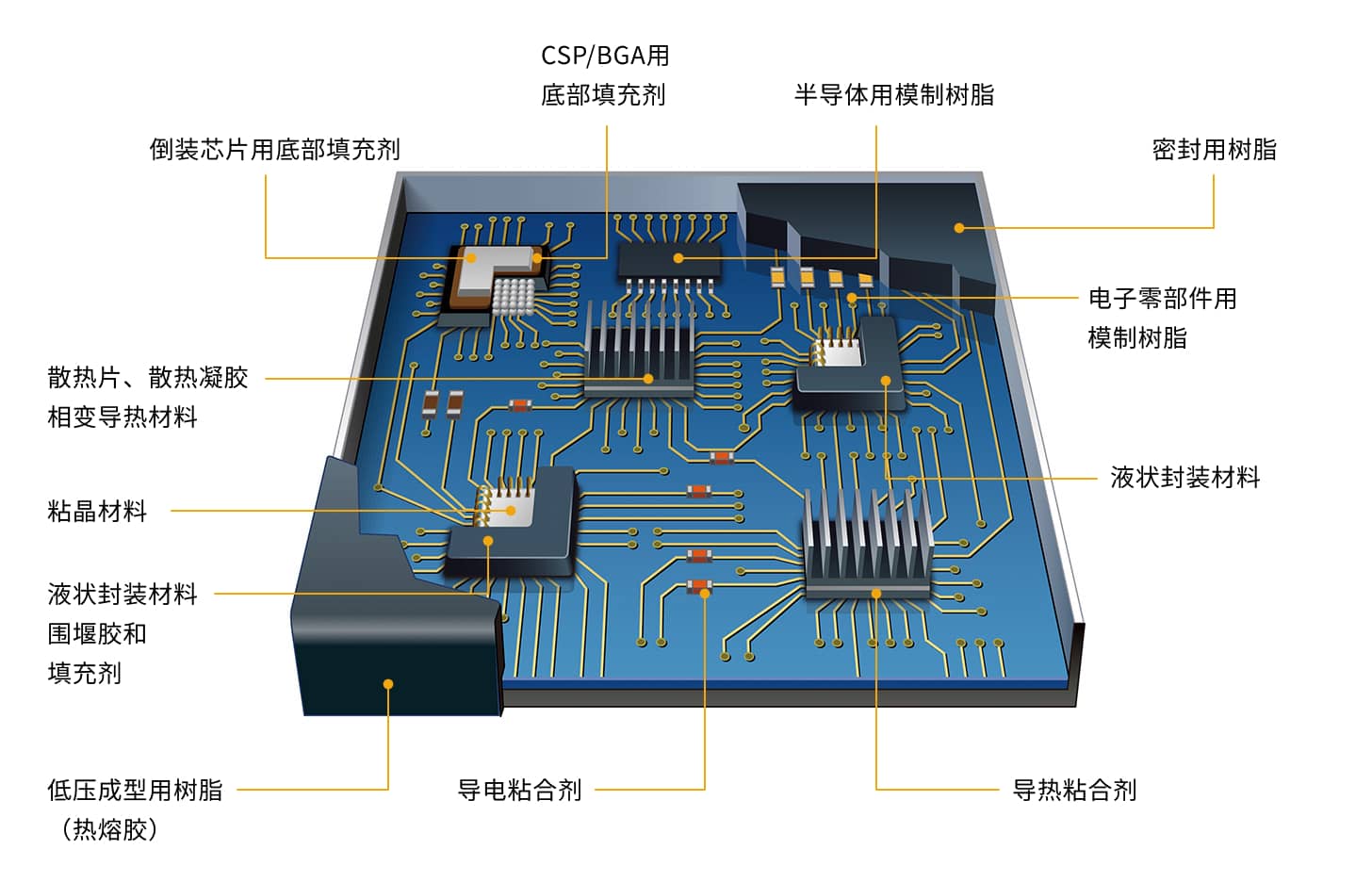 CSP/BGA用
底部填充剂

半导体用模制树脂

倒装芯片用底部填充剂

密封用树脂

电子零部件用
模制树脂

散热片、散热凝胶
相变导热材料

液状封装材料

粘晶材料

液状封装材料
围堰胶和
填充剂

低压成型用树脂
（热熔胶）

导电粘合剂

导热粘合剂