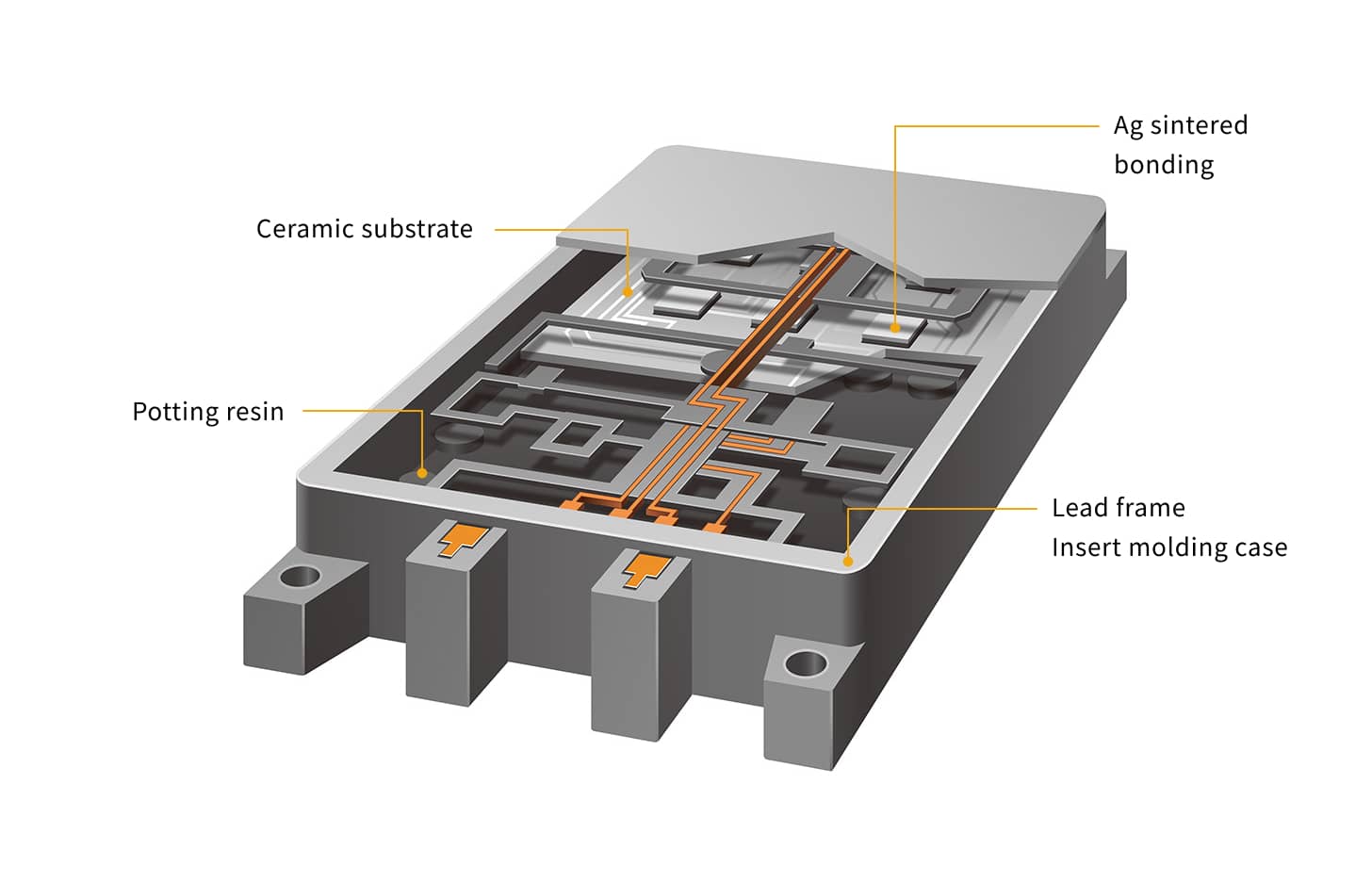 Ag sintered bonding

Ceramic substrate

Potting resin

Lead frame
Insert molding case