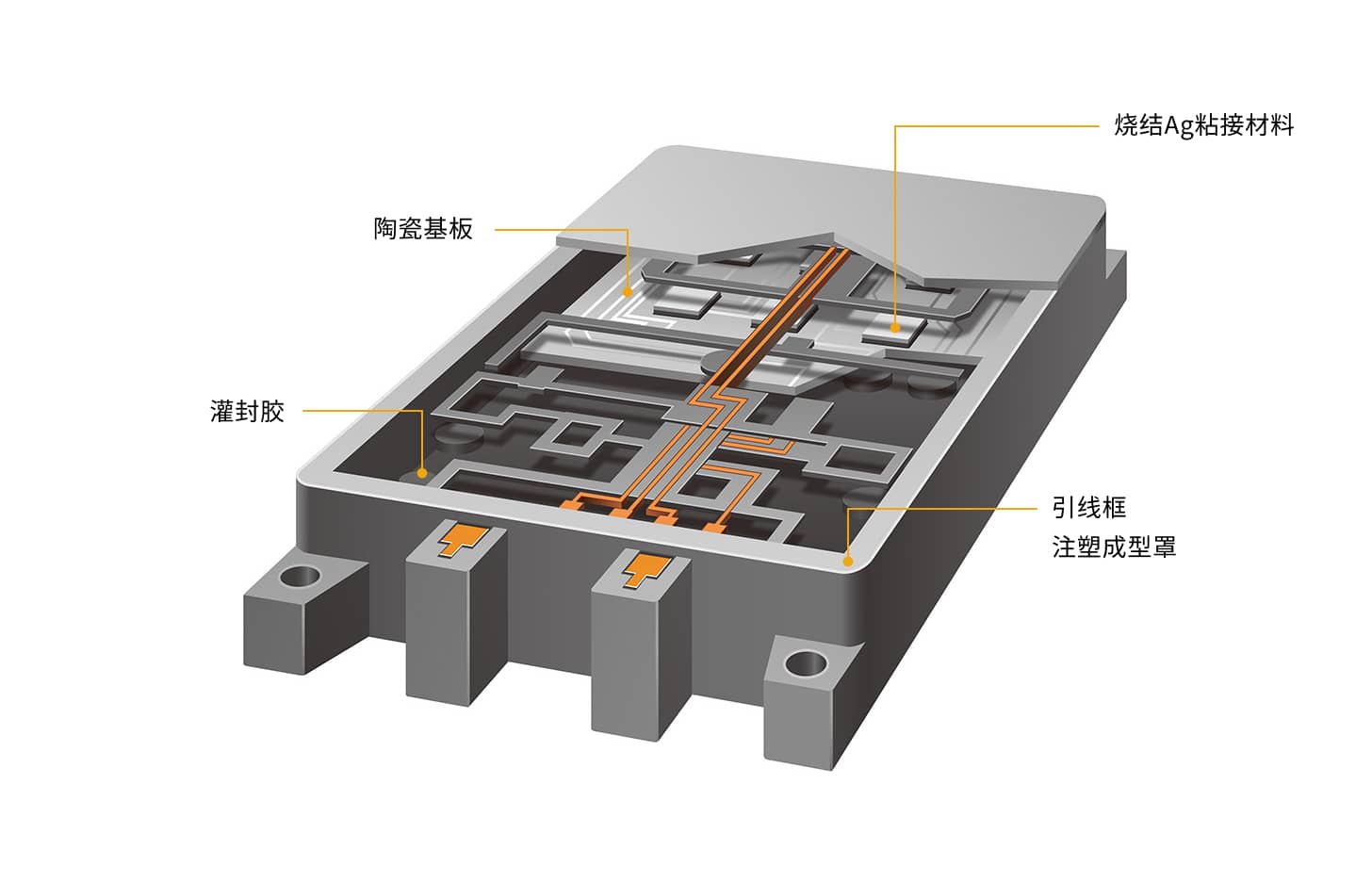 烧结Ag粘接材料

陶瓷基板

灌封胶

引线框
注塑成型罩