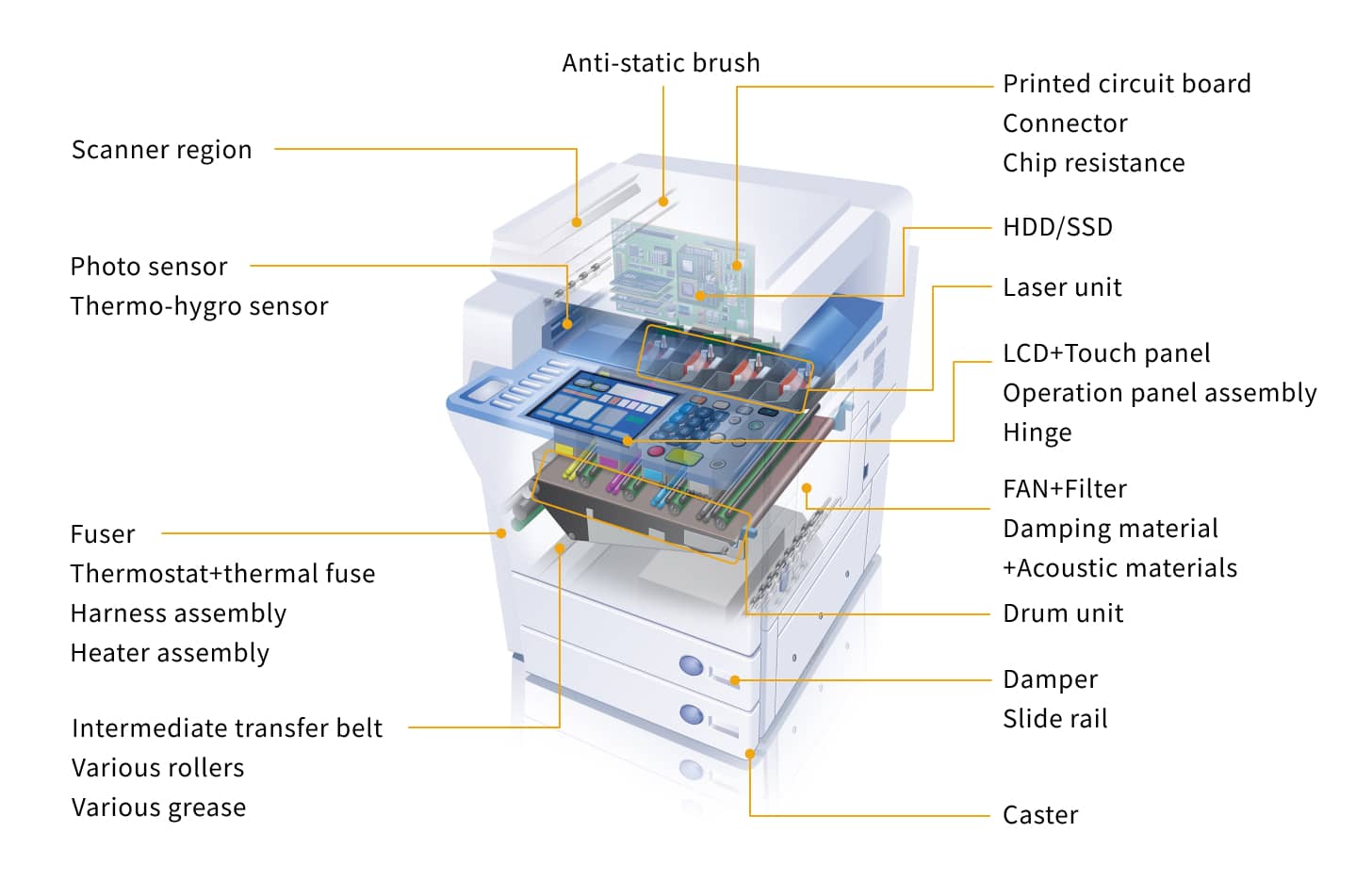 Anti-static brush

Scanner region

Photo sensor
Thermo-hygro sensor

Fuser
Thermostat+thermal fuse
Harness assembly
Heater assembly

Intermediate transfer belt
Various rollers
Various grease

Printed circuit board
Connector
Chip resistance

HDD/SSD

Laser unit

LCD+Touch panel
Operation panel assembly
Hinge

FAN+Filter
Damping material
+Acoustic materials

Drum unit

Damper
Slide rail

Caster