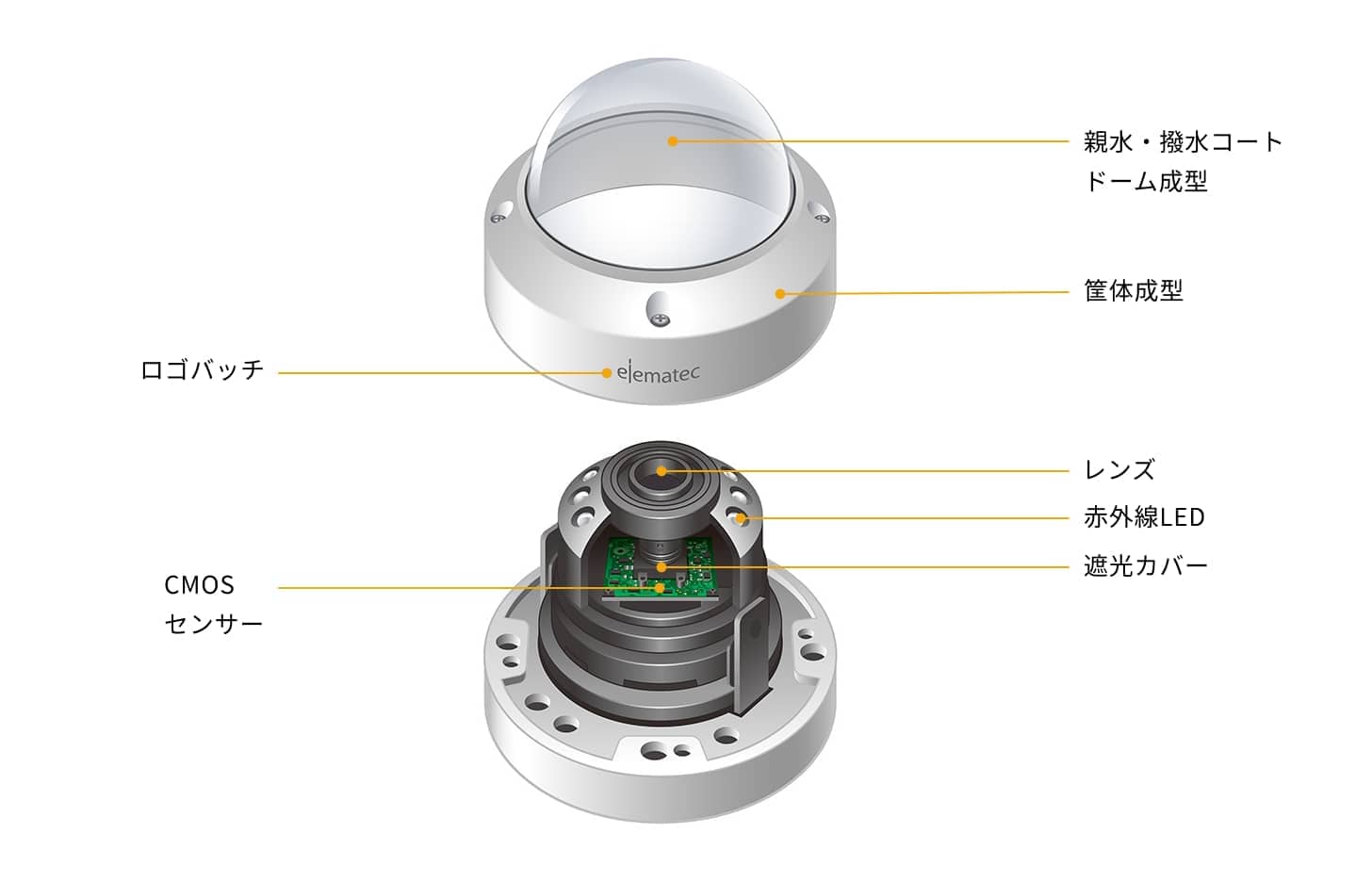 親水・撥水コート
ドーム成型

筐体成型

ロゴバッチ

elematec

レンズ

赤外線LED

遮光カバー

CMOS
センサー