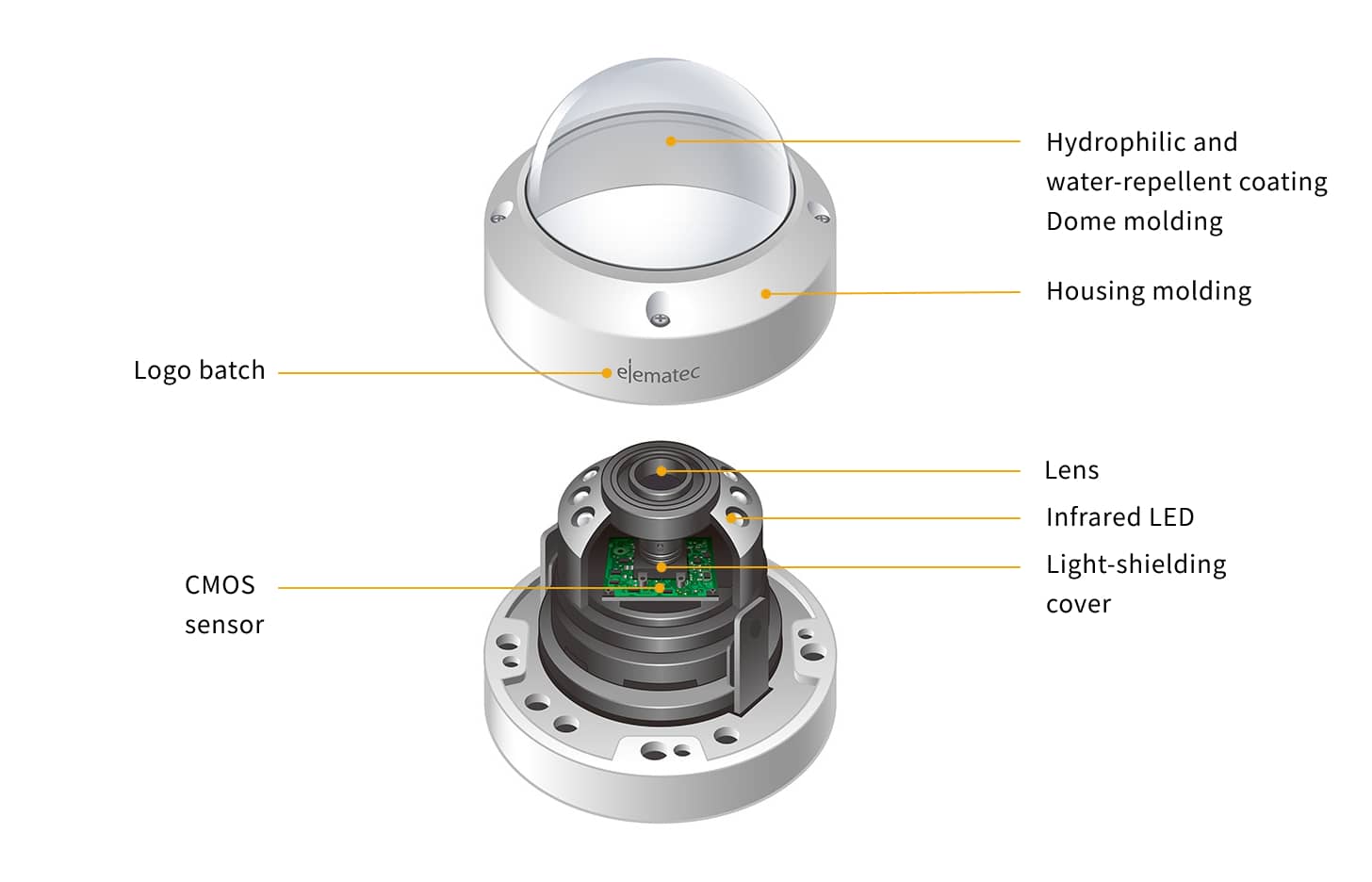 Hydrophilic and water-repellent coating Dome molding

Housing molding

Logo batch

elematec

Lens

Infrared LED

Light-shielding cover

CMOS sensor