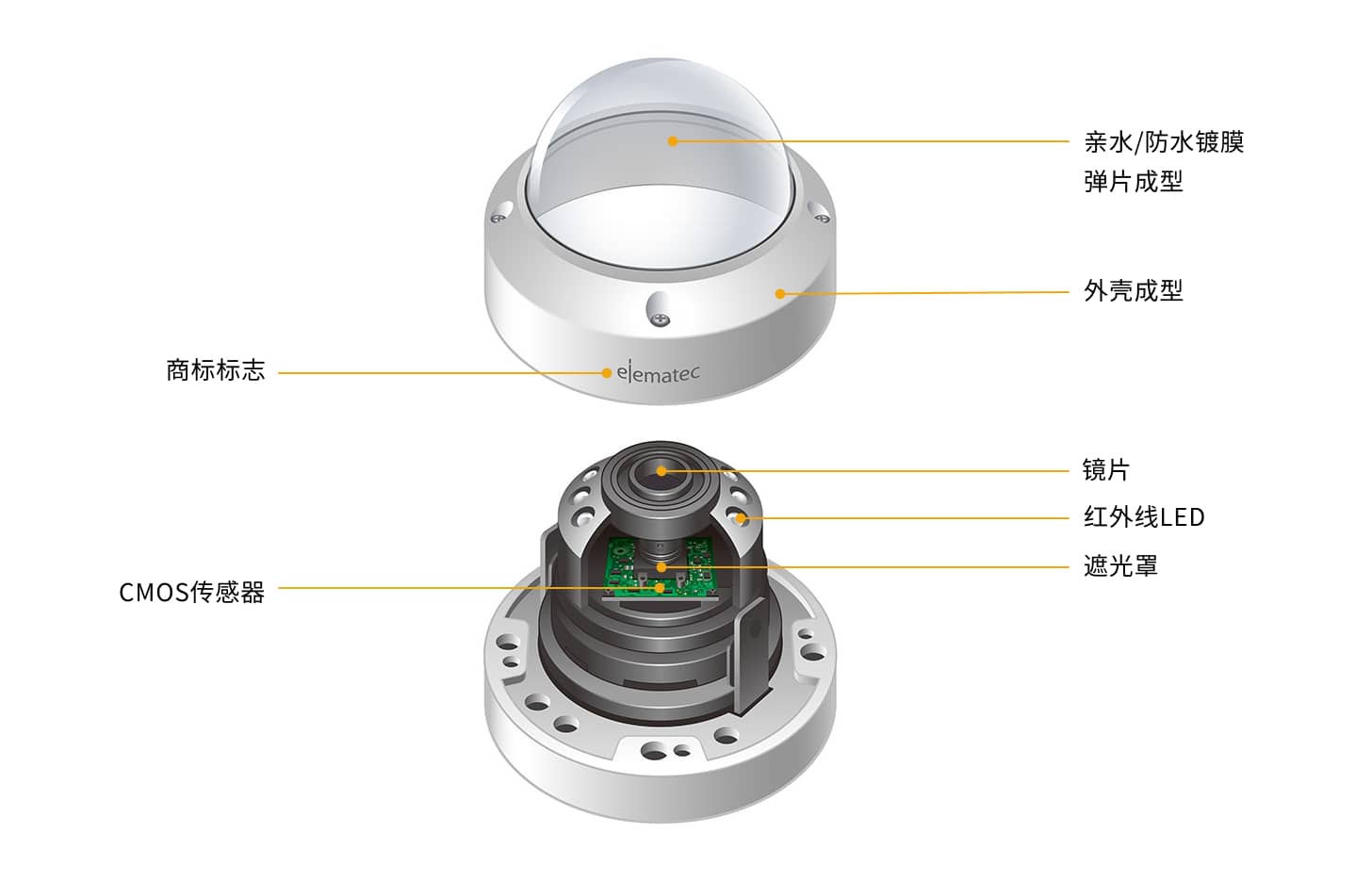 亲水/防水镀膜
弹片成型

外壳成型

商标标志

elematec

镜片

红外线LED

遮光罩

CMOS传感器